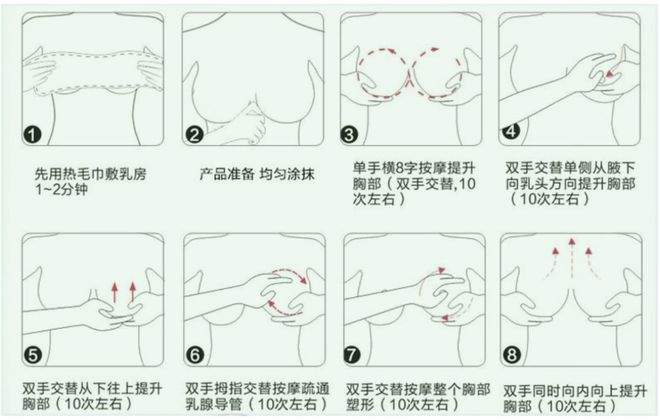 1

先用热毛巾敷乳房1~2分钟

2

产品准备 均匀涂抹

3

单手横8字按摩提升胸部（双手交替,10次左右）

4

双手交替单侧从腋下向乳头方向提升胸部（10次左右）

5

双手交替从下往上提升胸部（10次左右）

6

双手拇指交替按摩疏通乳腺导管（10次左右）

7

双手交替按摩整个胸部塑形（10次左右）

8

双手同时向内向上提升胸部（10次左右）